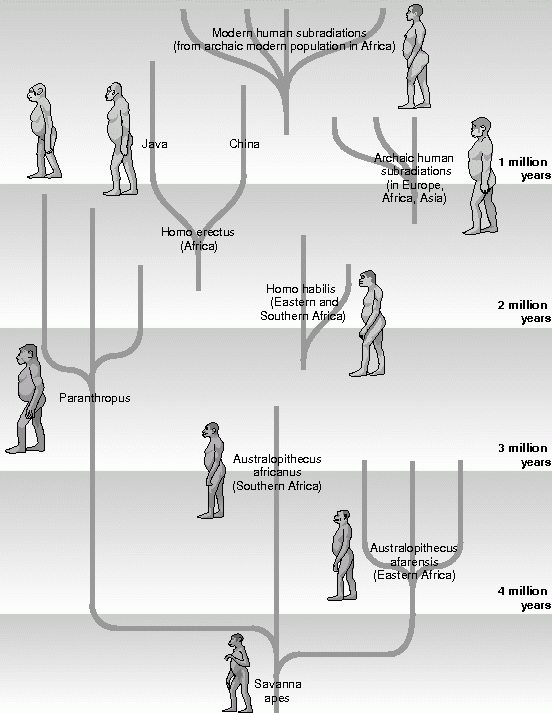 Modern human subradiations
(from archaic modern population in Africa)

Java

China

Archaic human subradiations (in Europe, Africa, Asia)

1 million years

Homo erectus (Africa)

Homo habilis (Eastern and Southern Africa)

2 million years

Paranthropus

3 million years

Australopithecus africanus (Southern Africa)

Australopithecus afarensis (Eastern Africa)

4 million years

Savanna apes